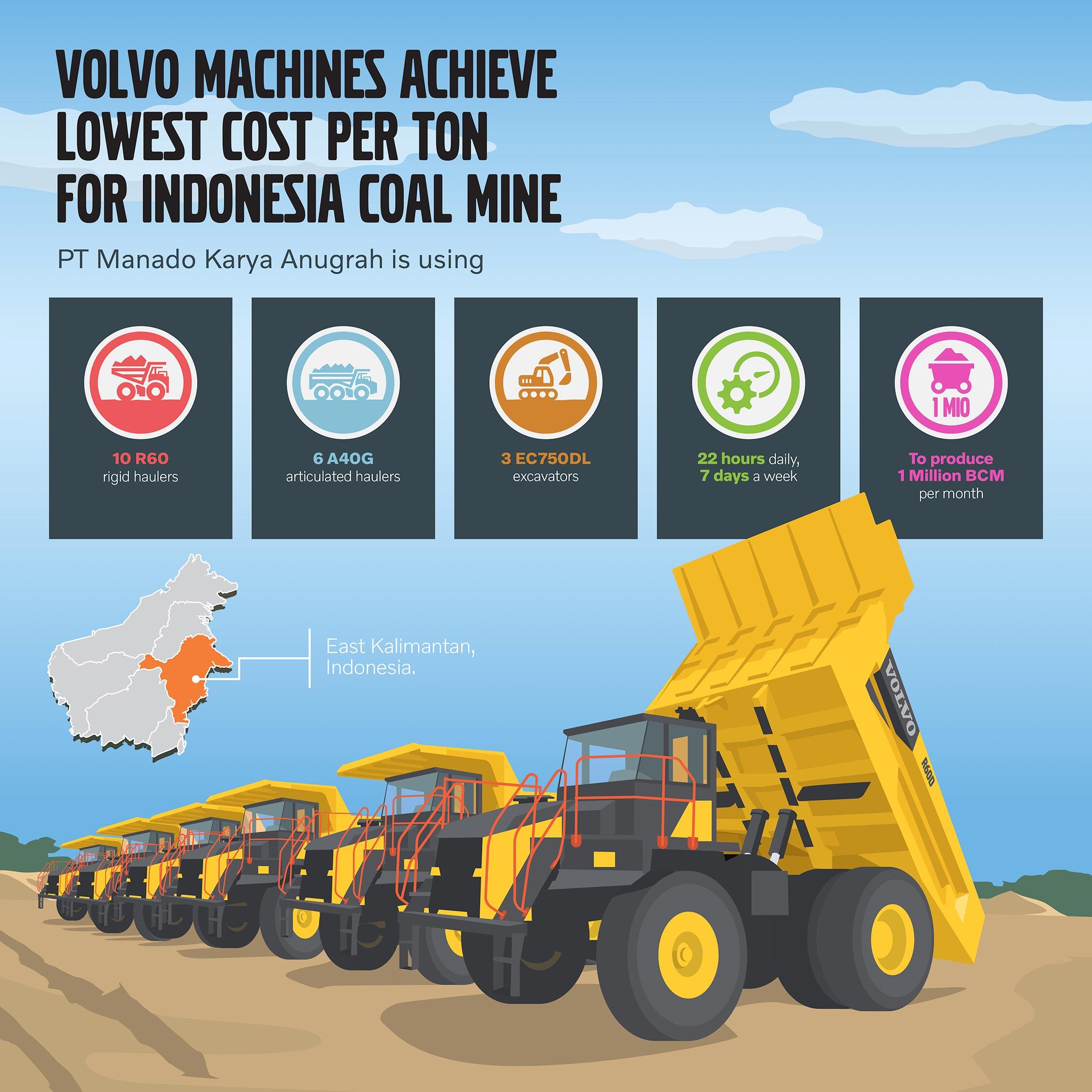 VOLVO MACHINES ACHIEVE LOWEST COST PER TON FOR INDONESIA COAL MINE

PT Manado Karya Anugrah is using

10 R60
rigid haulers

6 A40G
articulated haulers

3 EC750DL
excavators

22 hours daily,
7 days a week

1 MIO
To produce
1 Million BCM
per month

East Kalimantan,
Indonesia.

VOLVO
R60D