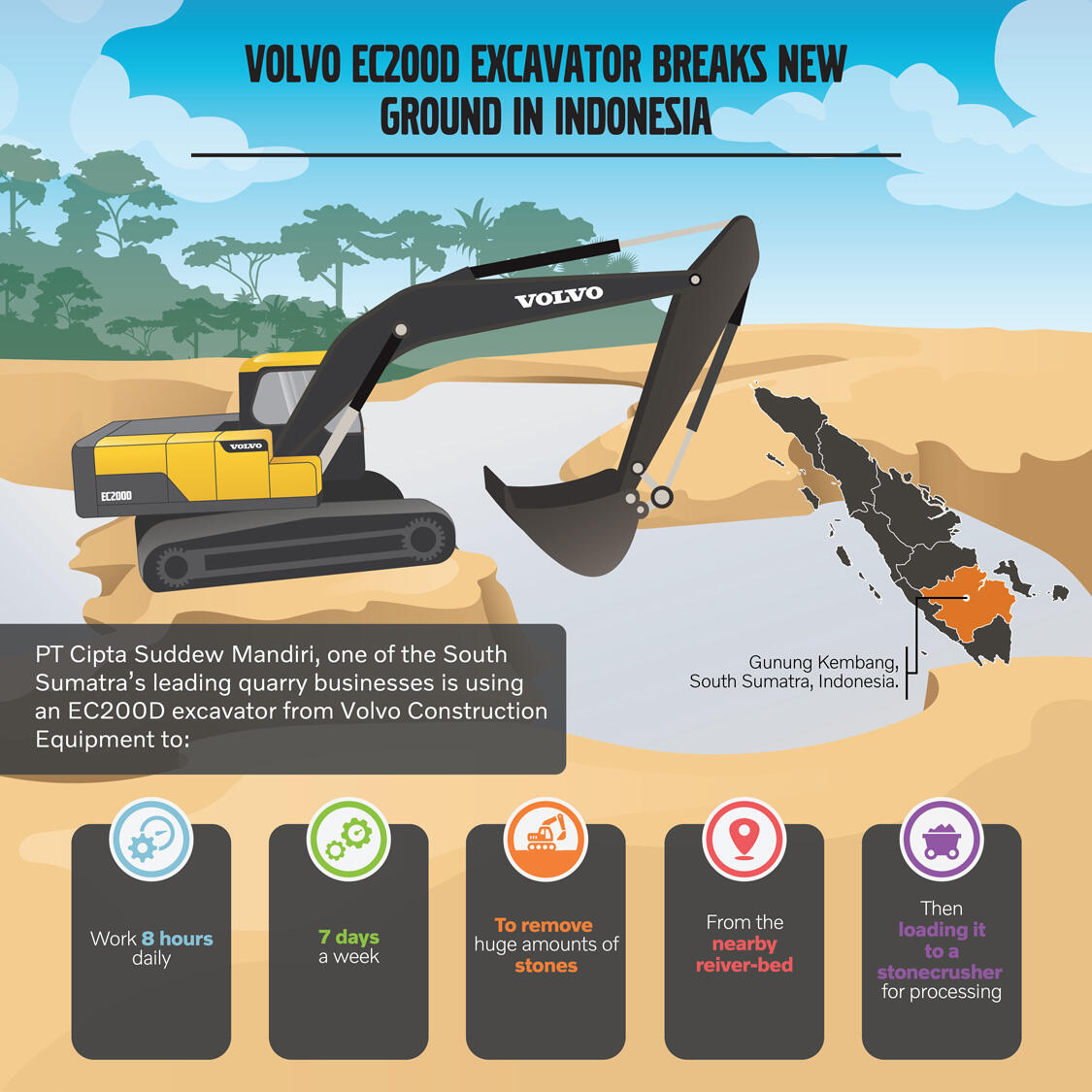 VOLVO EC200D EXCAVATOR BREAKS NEW GROUND IN INDONESIA

VOLVO

VOLVO

EC200D

Gunung Kembang, South Sumatra, Indonesia.

PT Cipta Suddew Mandiri, one of the South Sumatra's leading quarry businesses is using an EC200D excavator from Volvo Construction Equipment to:

Work 8 hours daily

7 days a week

To remove huge amounts of stones

From the nearby reiver-bed

Then loading it to a stonecrusher for processing