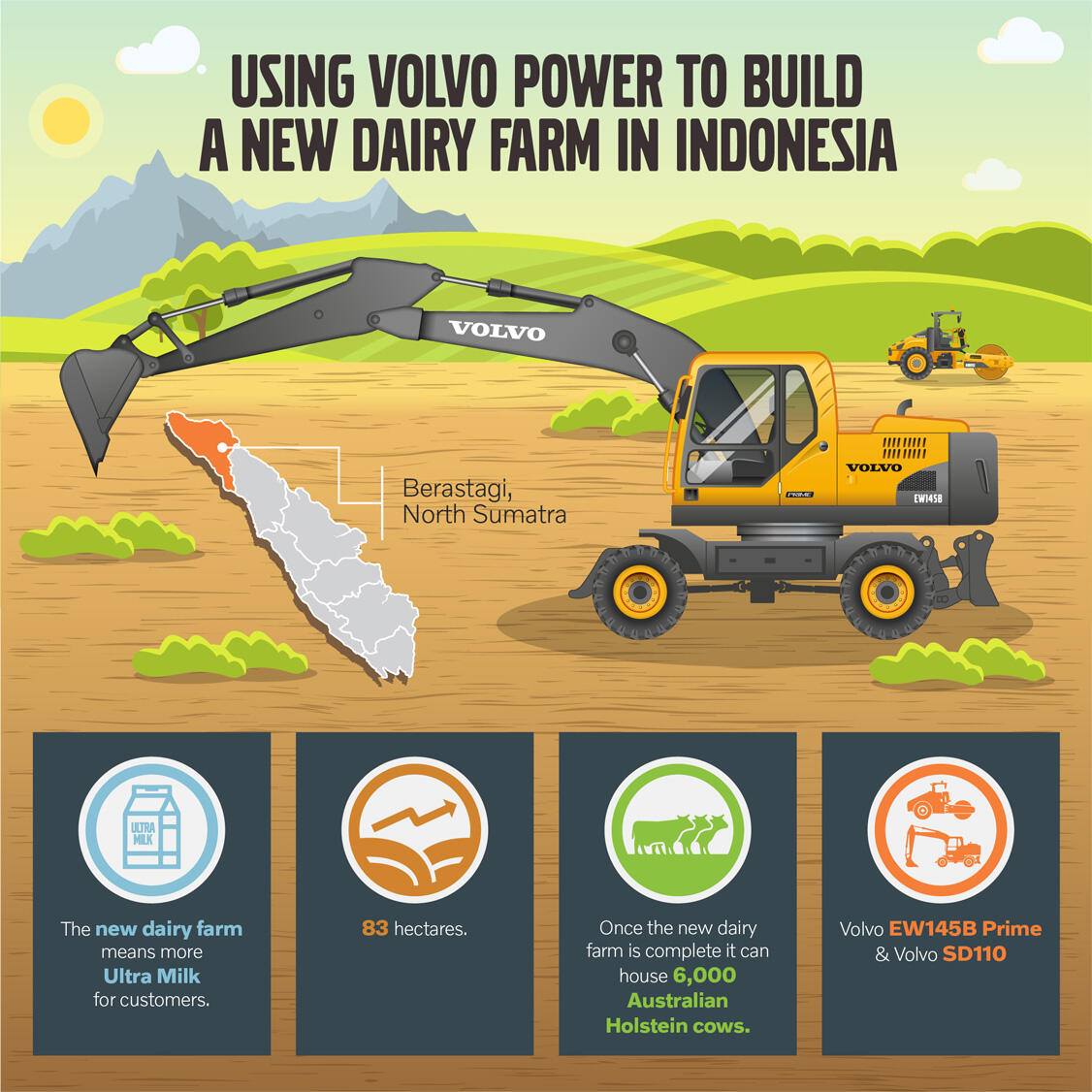 USING VOLVO POWER TO BUILD A NEW DAIRY FARM IN INDONESIA

VOLVO

VOLVO

PRIME

EW145B

Berastagi, North Sumatra

ULTRA MILK

The new dairy farm means more Ultra Milk for customers.

83 hectares.

Once the new dairy farm is complete it can house 6,000 Australian Holstein cows.

Volvo EW145B Prime & Volvo SD110