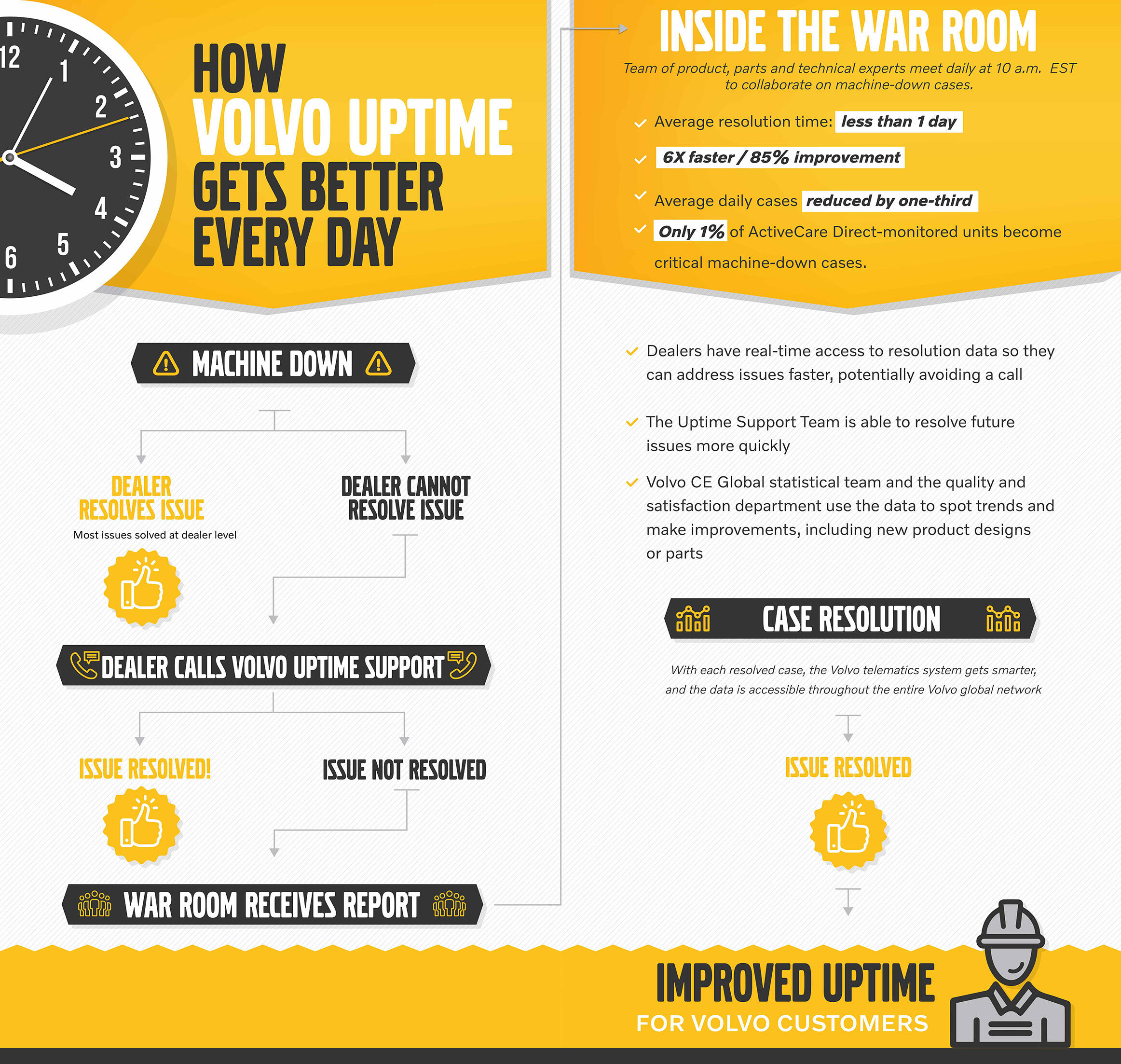 12
1
2
3
4
5
6

HOW
VOLVO UPTIME
GETS BETTER
EVERY DAY

MACHINE DOWN

DEALER RESOLVES ISSUE
Most issues solved at dealer level

DEALER CANNOT RESOLVE ISSUE

DEALER CALLS VOLVO UPTIME SUPPORT

ISSUE RESOLVED!

ISSUE NOT RESOLVED

WAR ROOM RECEIVES REPORT

INSIDE THE WAR ROOM

Team of product, parts and technical experts meet daily at 10 a.m. EST to collaborate on machine-down cases.

Average resolution time: less than 1 day

6X faster / 85% improvement

Average daily cases reduced by one-third

Only 1% of ActiveCare Direct-monitored units become critical machine-down cases.

Dealers have real-time access to resolution data so they can address issues faster, potentially avoiding a call

The Uptime Support Team is able to resolve future issues more quickly

Volvo CE Global statistical team and the quality and satisfaction department use the data to spot trends and make improvements, including new product designs or parts

CASE RESOLUTION

With each resolved case, the Volvo telematics system gets smarter, and the data is accessible throughout the entire Volvo global network

ISSUE RESOLVED

IMPROVED UPTIME
FOR VOLVO CUSTOMERS