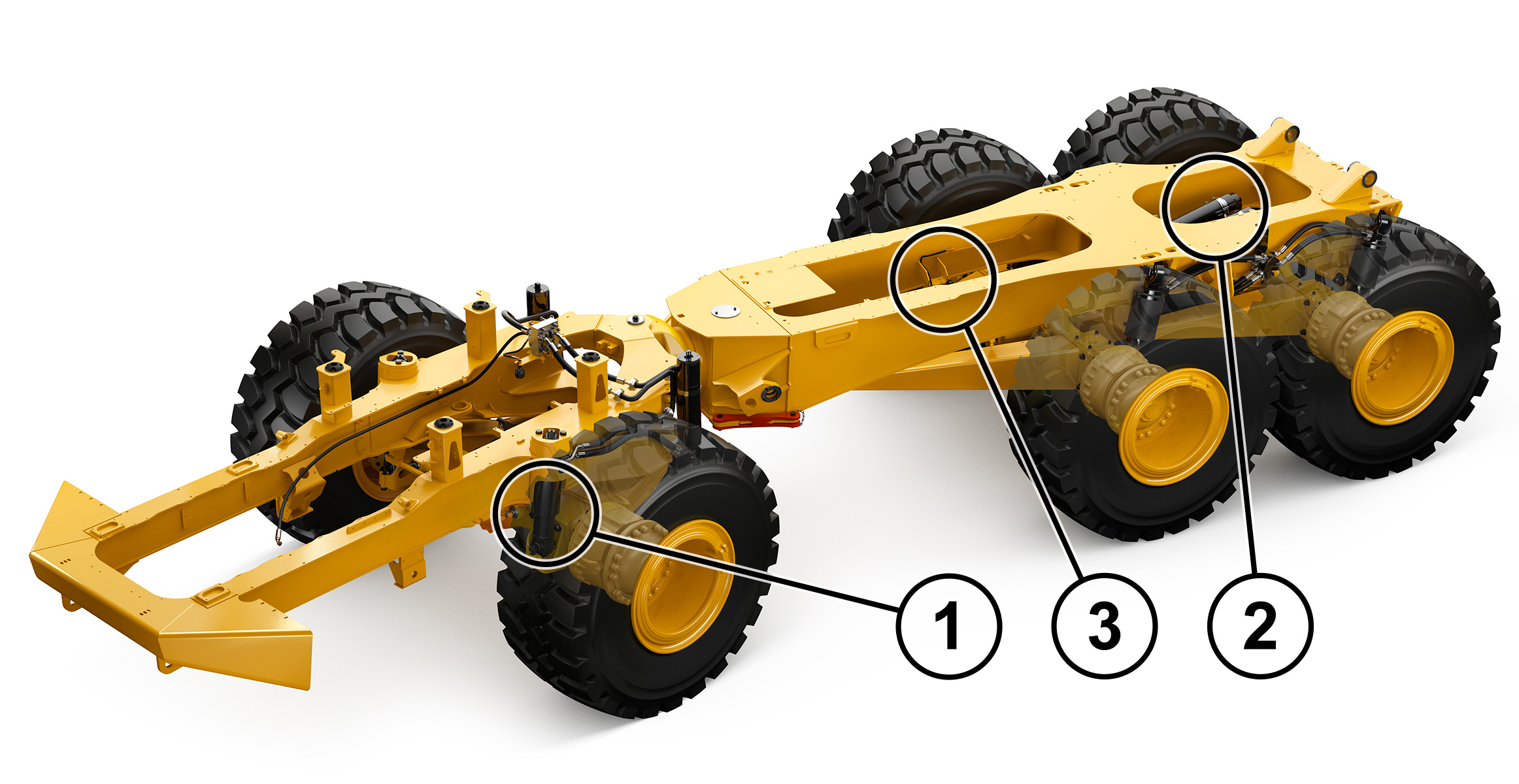 1
3
2