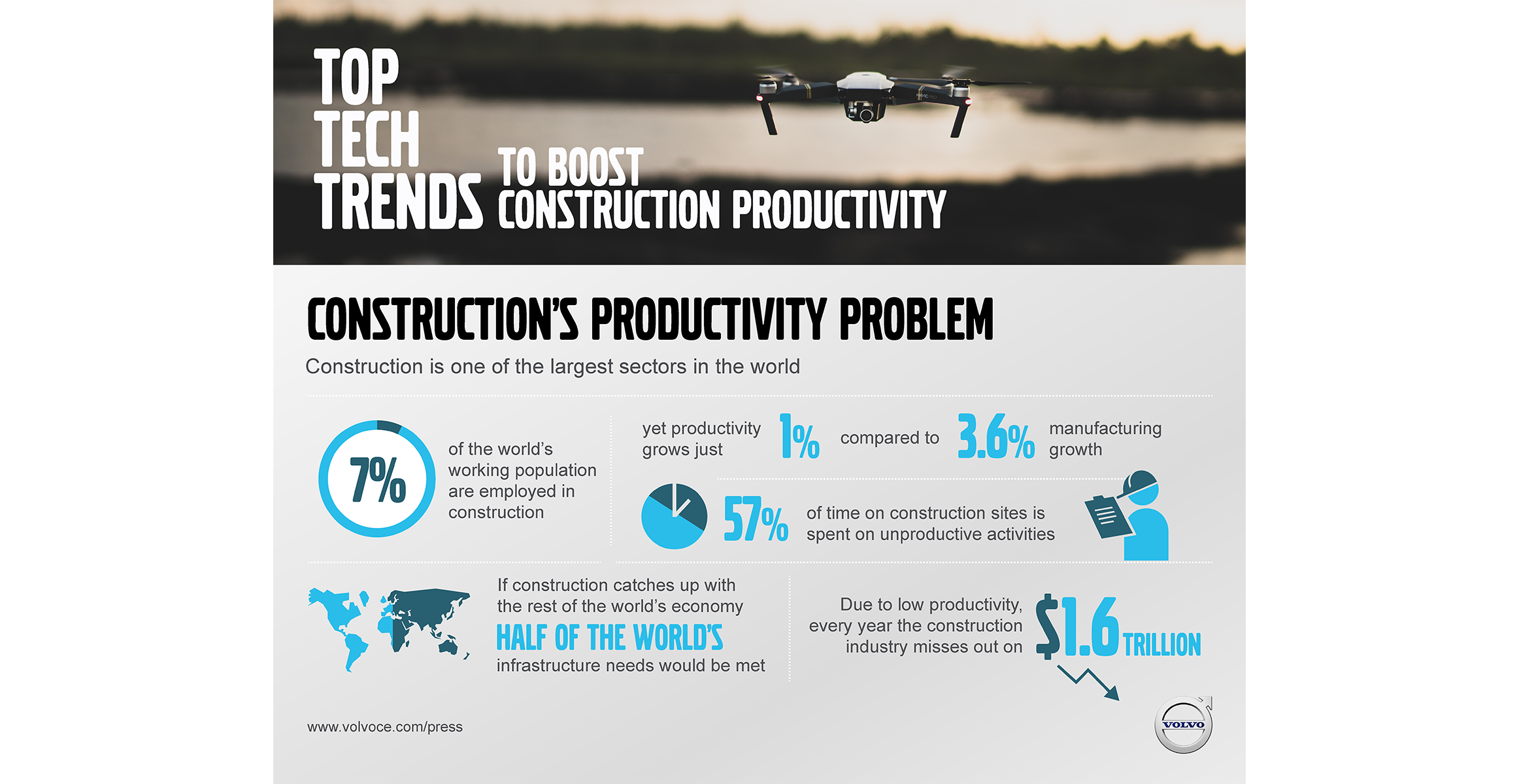 TOP TECH TRENDS TO BOOST CONSTRUCTION PRODUCTIVITY

CONSTRUCTION'S PRODUCTIVITY PROBLEM

Construction is one of the largest sectors in the world

7% of the world's working population are employed in construction

yet productivity grows just 1% compared to 3.6% manufacturing growth

57% of time on construction sites is spent on unproductive activities

If construction catches up with the rest of the world's economy HALF OF THE WORLD'S infrastructure needs would be met

Due to low productivity, every year the construction industry misses out on $1.6 TRILLION

www.volvoce.com/press

VOLVO