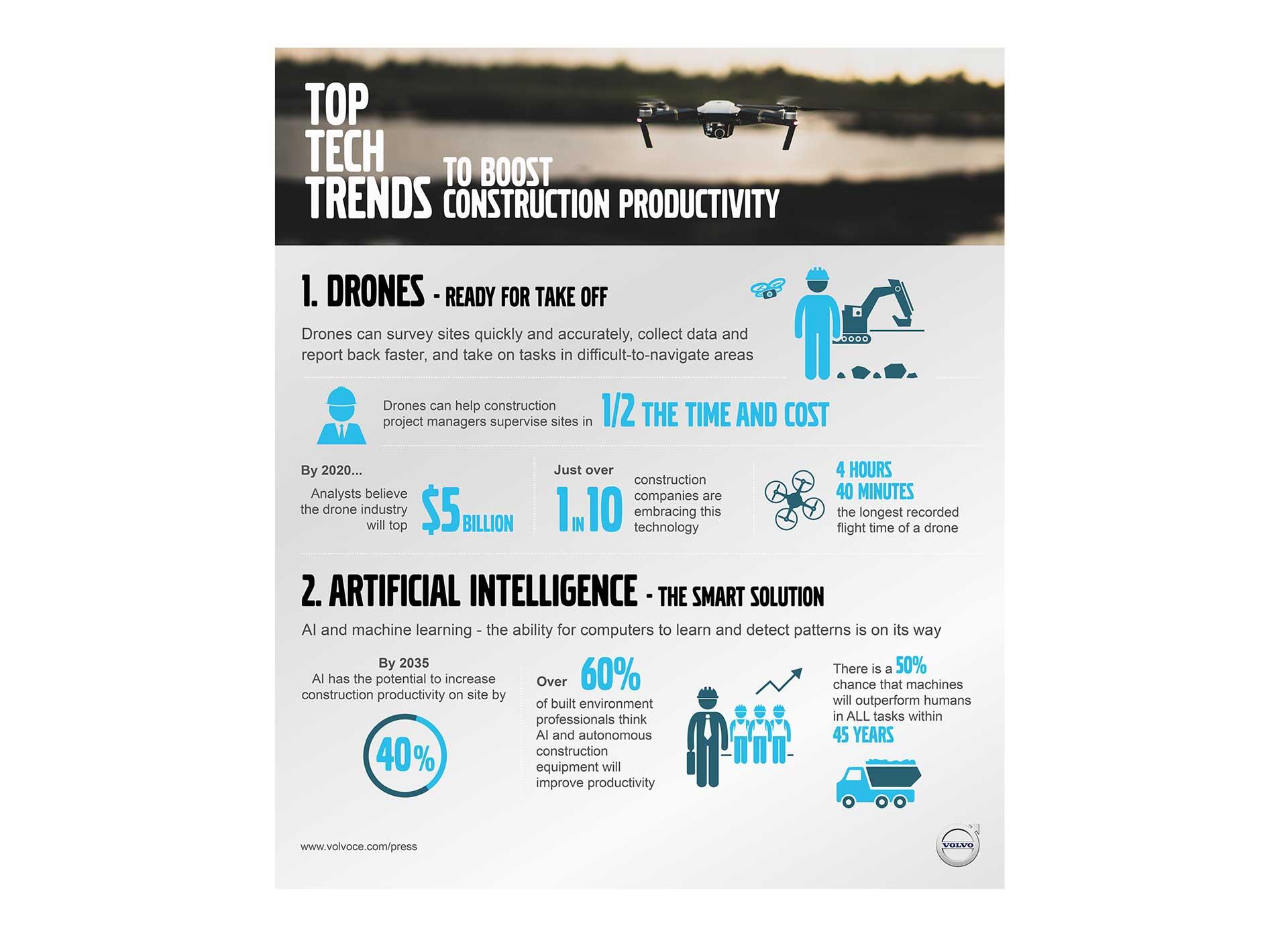 TOP TECH TRENDS TO BOOST CONSTRUCTION PRODUCTIVITY

1. DRONES - READY FOR TAKE OFF

Drones can survey sites quickly and accurately, collect data and report back faster, and take on tasks in difficult-to-navigate areas

Drones can help construction project managers supervise sites in 1/2 THE TIME AND COST

By 2020...
Analysts believe the drone industry will top $5 BILLION

Just over 1 IN 10 construction companies are embracing this technology

4 HOURS 40 MINUTES the longest recorded flight time of a drone

2. ARTIFICIAL INTELLIGENCE - THE SMART SOLUTION

AI and machine learning - the ability for computers to learn and detect patterns is on its way

By 2035
AI has the potential to increase construction productivity on site by
40%

Over 60% of built environment professionals think AI and autonomous construction equipment will improve productivity

There is a 50% chance that machines will outperform humans in ALL tasks within 45 YEARS

www.volvoce.com/press

VOLVO