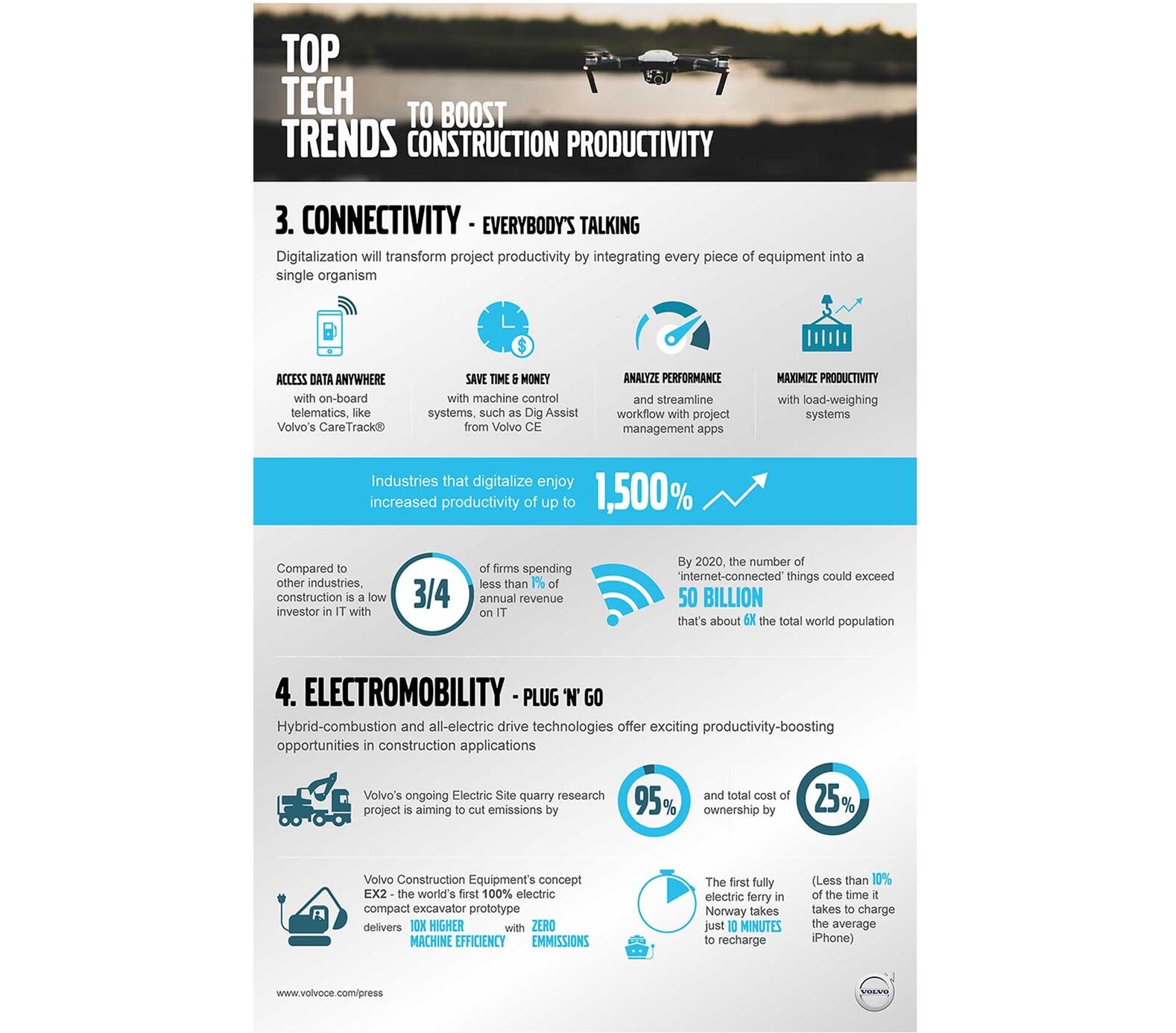 TOP TECH TRENDS TO BOOST CONSTRUCTION PRODUCTIVITY

3. CONNECTIVITY - EVERYBODY'S TALKING

Digitalization will transform project productivity by integrating every piece of equipment into a single organism

ACCESS DATA ANYWHERE
with on-board telematics, like Volvo's CareTrack®

SAVE TIME & MONEY
with machine control systems, such as Dig Assist from Volvo CE

ANALYZE PERFORMANCE
and streamline workflow with project management apps

MAXIMIZE PRODUCTIVITY
with load-weighing systems

Industries that digitalize enjoy increased productivity of up to 1,500%

Compared to other industries, construction is a low investor in IT with 3/4 of firms spending less than 1% of annual revenue on IT

By 2020, the number of 'internet-connected' things could exceed 50 BILLION that's about 6X the total world population

4. ELECTROMOBILITY - PLUG 'N' GO

Hybrid-combustion and all-electric drive technologies offer exciting productivity-boosting opportunities in construction applications

Volvo's ongoing Electric Site quarry research project is aiming to cut emissions by 95% and total cost of ownership by 25%

Volvo Construction Equipment's concept EX2 - the world's first 100% electric compact excavator prototype delivers 10X HIGHER MACHINE EFFICIENCY with ZERO EMMISSIONS

The first fully electric ferry in Norway takes just 10 MINUTES to recharge

(Less than 10% of the time it takes to charge the average iPhone)

www.volvoce.com/press

VOLVO