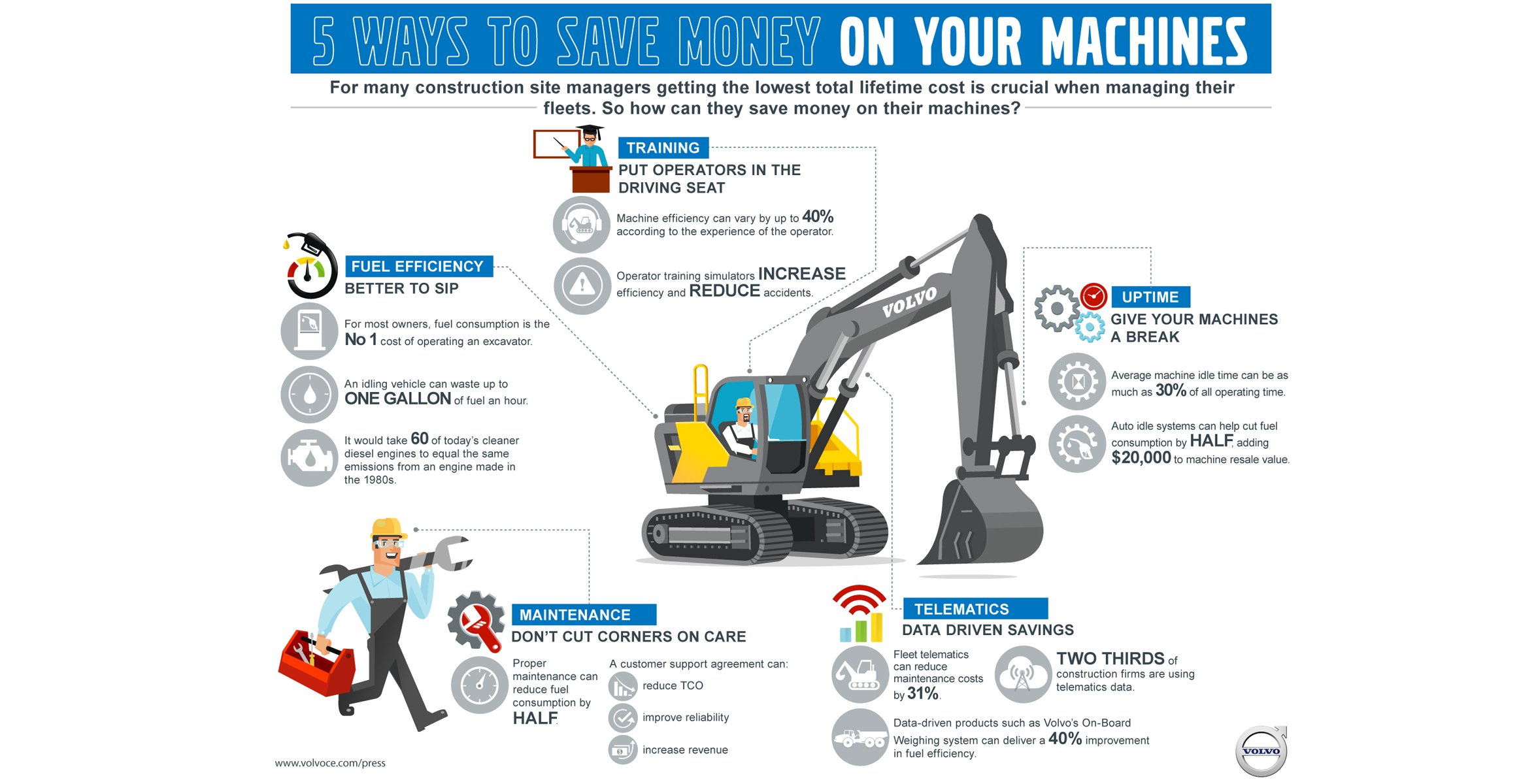 5 WAYS TO SAVE MONEY ON YOUR MACHINES

For many construction site managers getting the lowest total lifetime cost is crucial when managing their fleets. So how can they save money on their machines?

TRAINING
PUT OPERATORS IN THE DRIVING SEAT

Machine efficiency can vary by up to 40% according to the experience of the operator.

Operator training simulators INCREASE efficiency and REDUCE accidents.

FUEL EFFICIENCY
BETTER TO SIP

For most owners, fuel consumption is the No 1 cost of operating an excavator.

An idling vehicle can waste up to ONE GALLON of fuel an hour.

It would take 60 of today's cleaner diesel engines to equal the same emissions from an engine made in the 1980s.

VOLVO

UPTIME
GIVE YOUR MACHINES A BREAK

Average machine idle time can be as much as 30% of all operating time.

Auto idle systems can help cut fuel consumption by HALF, adding $20,000 to machine resale value.

MAINTENANCE
DON'T CUT CORNERS ON CARE

Proper maintenance can reduce fuel consumption by HALF.

A customer support agreement can:
reduce TCO
improve reliability
increase revenue

TELEMATICS
DATA DRIVEN SAVINGS

Fleet telematics can reduce maintenance costs by 31%.

TWO THIRDS of construction firms are using telematics data.

Data-driven products such as Volvo's On-Board Weighing system can deliver a 40% improvement in fuel efficiency.

www.volvoce.com/press

VOLVO